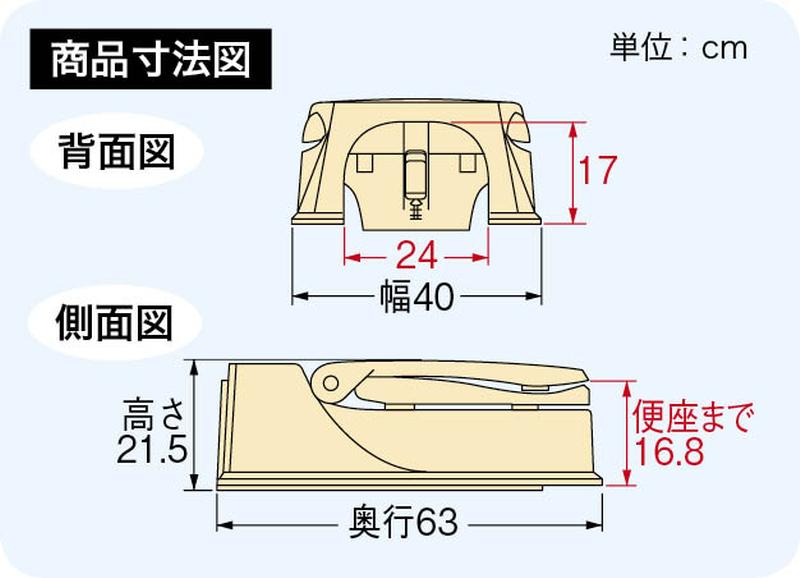 商品寸法図

単位：cm

背面図

17

24

幅40

側面図

高さ
21.5

便座まで
16.8

奥行63