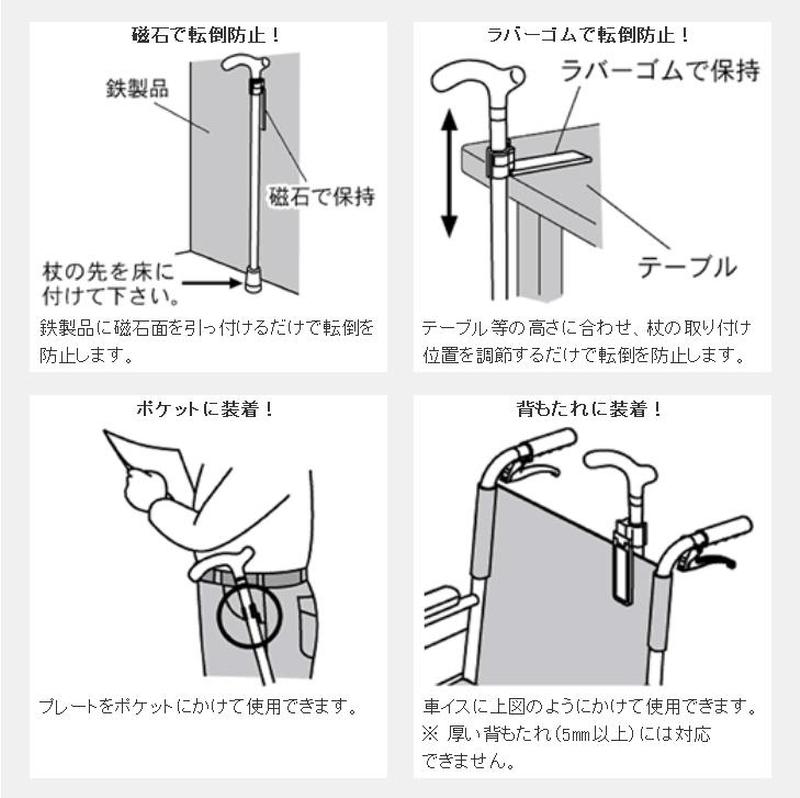 磁石で転倒防止！

鉄製品

磁石で保持

杖の先を床に付けて下さい。

鉄製品に磁石面を引っ付けるだけで転倒を防止します。

ラバーゴムで転倒防止！

ラバーゴムで保持

テーブル

テーブル等の高さに合わせ、杖の取り付け位置を調節するだけで転倒を防止します。

ポケットに装着！

プレートをポケットにかけて使用できます。

背もたれに装着！

車イスに上図のようにかけて使用できます。
※ 厚い背もたれ（5mm以上）には対応できません。